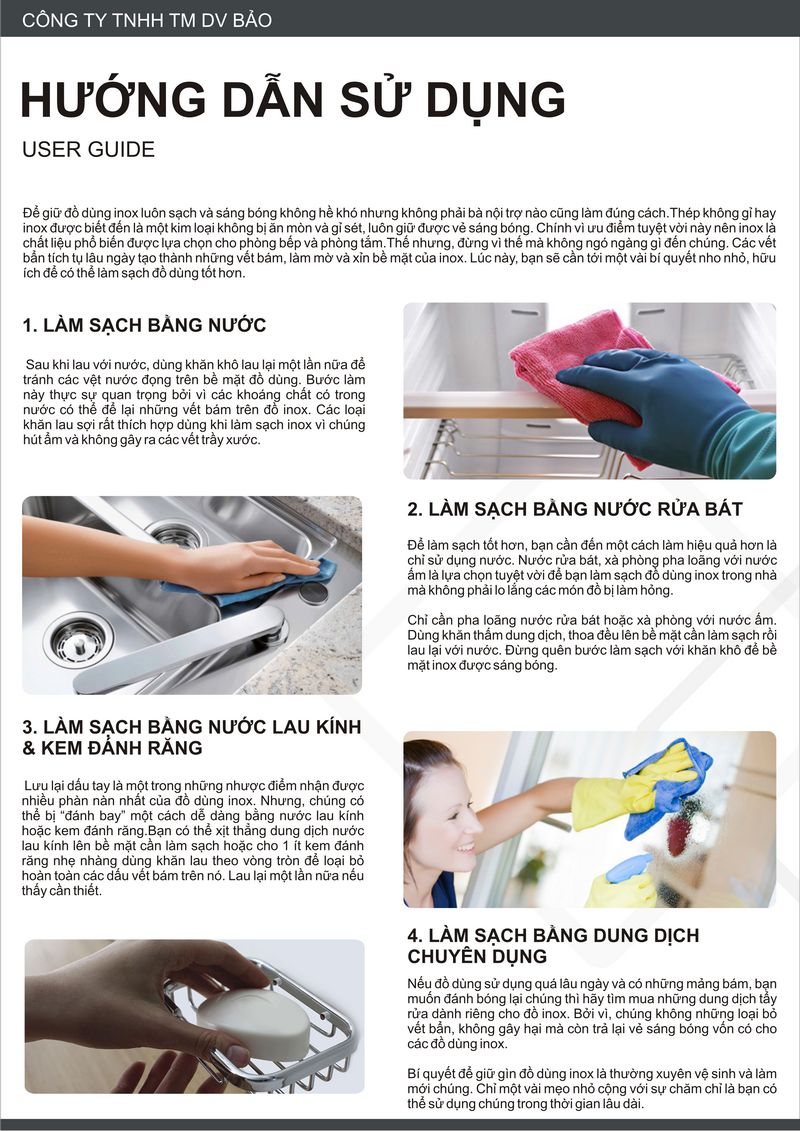 CÔNG TY TNHH TM DV BẢO

HƯỚNG DẪN SỬ DỤNG

USER GUIDE

Để giữ đồ dùng inox luôn sạch và sáng bóng không hề khó nhưng không phải bà nội trợ nào cũng làm đúng cách.Thép không gỉ hay inox được biết đến là một kim loại không bị ăn mòn và gỉ sét, luôn giữ được vẻ sáng bóng. Chính vì ưu điểm tuyệt vời này nên inox là chất liệu phổ biến được lựa chọn cho phòng bếp và phòng tắm.Thế nhưng, đừng vì thế mà không ngó ngàng gì đến chúng. Các vết bẩn tích tụ lâu ngày tạo thành những vết bám, làm mờ và xỉn bề mặt của inox. Lúc này, bạn sẽ cần tới một vài bí quyết nho nhỏ, hữu ích để có thể làm sạch đồ dùng tốt hơn.

1. LÀM SẠCH BẰNG NƯỚC

Sau khi lau với nước, dùng khăn khô lau lại một lần nữa để tránh các vệt nước đọng trên bề mặt đồ dùng. Bước làm này thực sự quan trọng bởi vì các khoáng chất có trong nước có thể để lại những vết bám trên đồ inox. Các loại khăn lau sợi rất thích hợp dùng khi làm sạch inox vì chúng hút ẩm và không gây ra các vết trầy xước.

2. LÀM SẠCH BẰNG NƯỚC RỬA BÁT

Để làm sạch tốt hơn, bạn cần đến một cách làm hiệu quả hơn là chỉ sử dụng nước. Nước rửa bát, xà phòng pha loãng với nước ấm là lựa chọn tuyệt vời để bạn làm sạch đồ dùng inox trong nhà mà không phải lo lắng các món đồ bị làm hỏng.

Chỉ cần pha loãng nước rửa bát hoặc xà phòng với nước ấm. Dùng khăn thấm dung dịch, thoa đều lên bề mặt cần làm sạch rồi lau lại với nước. Đừng quên bước làm sạch với khăn khô để bề mặt inox được sáng bóng.

3. LÀM SẠCH BẰNG NƯỚC LAU KÍNH & KEM ĐÁNH RĂNG

Lưu lại dấu tay là một trong những nhược điểm nhận được nhiều phàn nàn nhất của đồ dùng inox. Nhưng, chúng có thể bị “đánh bay” một cách dễ dàng bằng nước lau kính hoặc kem đánh răng.Bạn có thể xịt thẳng dung dịch nước lau kính lên bề mặt cần làm sạch hoặc cho 1 ít kem đánh răng nhẹ nhàng dùng khăn lau theo vòng tròn để loại bỏ hoàn toàn các dấu vết bám trên nó. Lau lại một lần nữa nếu thấy cần thiết.

4. LÀM SẠCH BẰNG DUNG DỊCH CHUYÊN DỤNG

Nếu đồ dùng sử dụng quá lâu ngày và có những mảng bám, bạn muốn đánh bóng lại chúng thì hãy tìm mua những dung dịch tẩy rửa dành riêng cho đồ inox. Bởi vì, chúng không những loại bỏ vết bẩn, không gây hại mà còn trả lại vẻ sáng bóng vốn có cho các đồ dùng inox.

Bí quyết để giữ gìn đồ dùng inox là thường xuyên vệ sinh và làm mới chúng. Chỉ một vài mẹo nhỏ cộng với sự chăm chỉ là bạn có thể sử dụng chúng trong thời gian lâu dài.