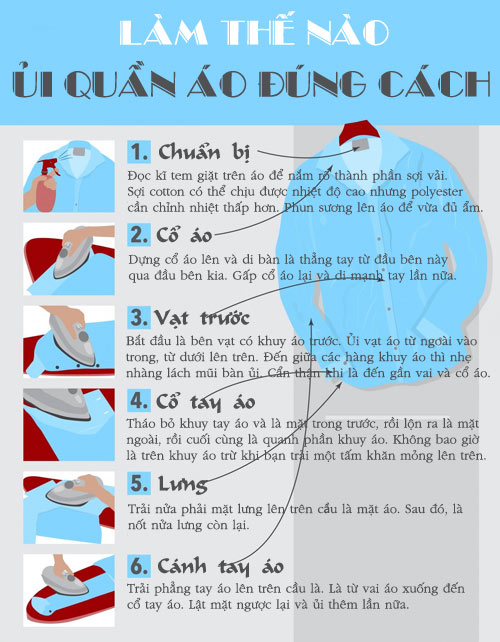 LÀM THẾ NÀO
ỦI QUẦN ÁO ĐÚNG CÁCH

1. Chuẩn bị

Đọc kĩ tem giặt trên áo để nắm rõ thành phần sợi vải. Sợi cotton có thể chịu được nhiệt độ cao nhưng polyester cần chỉnh nhiệt thấp hơn. Phun sương lên áo để vừa đủ ẩm.

2. Cổ áo

Dựng cổ áo lên và di bàn là thẳng tay từ đầu bên này qua đầu bên kia. Gấp cổ áo lại và di mạnh tay lần nữa.

3. Vạt trước

Bắt đầu là bên vạt có khuy áo trước. Ủi vạt áo từ ngoài vào trong, từ dưới lên trên. Đến giữa các hàng khuy áo thì nhẹ nhàng lách mũi bàn ủi. Cẩn thận khi là đến gần vai và cổ áo.

4. Cổ tay áo

Tháo bỏ khuy tay áo và là mặt trong trước, rồi lộn ra là mặt ngoài, rồi cuối cùng là quanh phần khuy áo. Không bao giờ là trên khuy áo trừ khi bạn trải một tấm khăn mỏng lên trên.

5. Lưng

Trải nửa phải mặt lưng lên trên cầu là mặt áo. Sau đó, là nốt nửa lưng còn lại.

6. Cánh tay áo

Trải phẳng tay áo lên trên cầu là. Là từ vai áo xuống đến cổ tay áo. Lật mặt ngược lại và ủi thêm lần nữa.